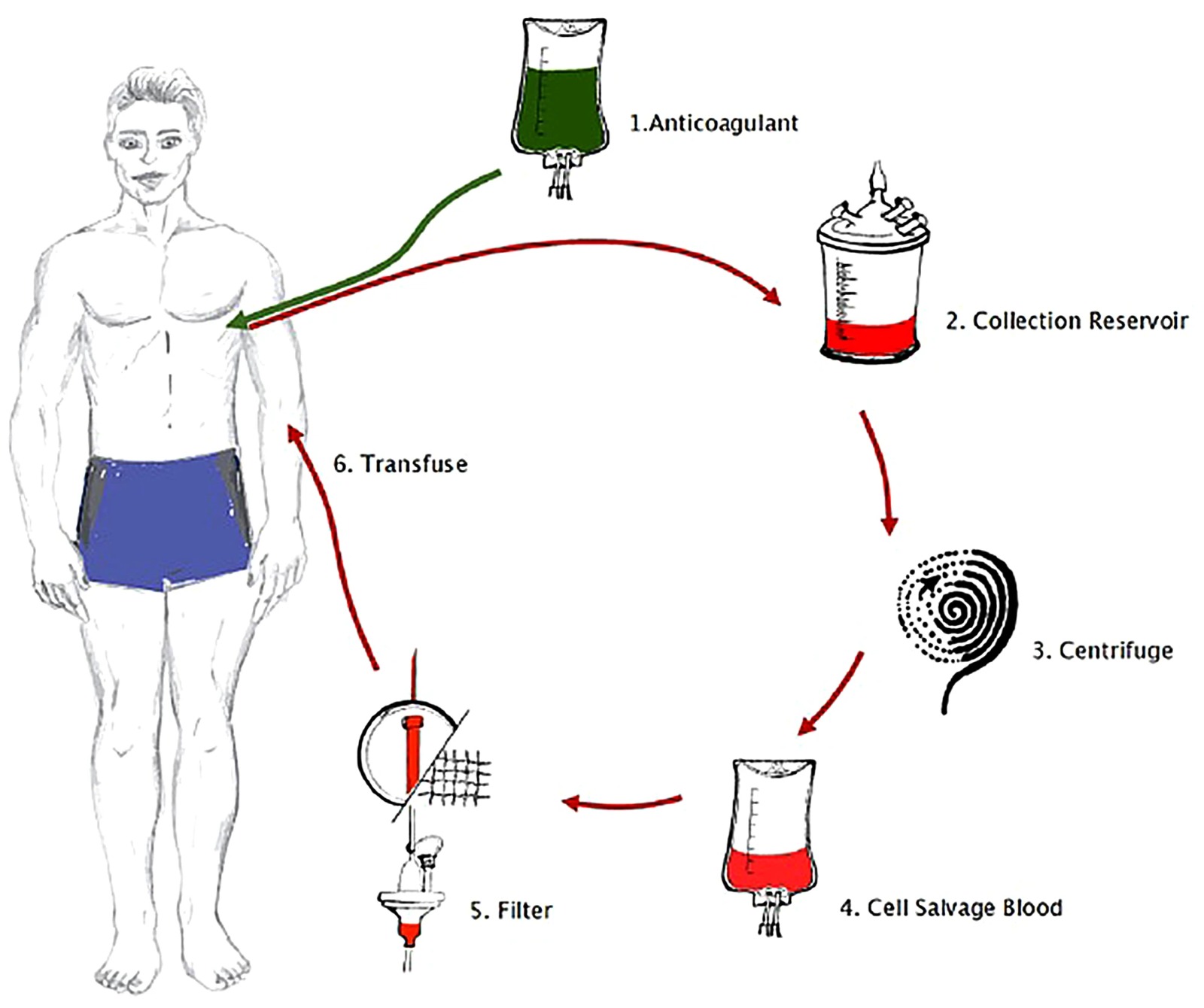 1.Anticoagulant

2. Collection Reservoir

3. Centrifuge

4. Cell Salvage Blood

5. Filter

6. Transfuse